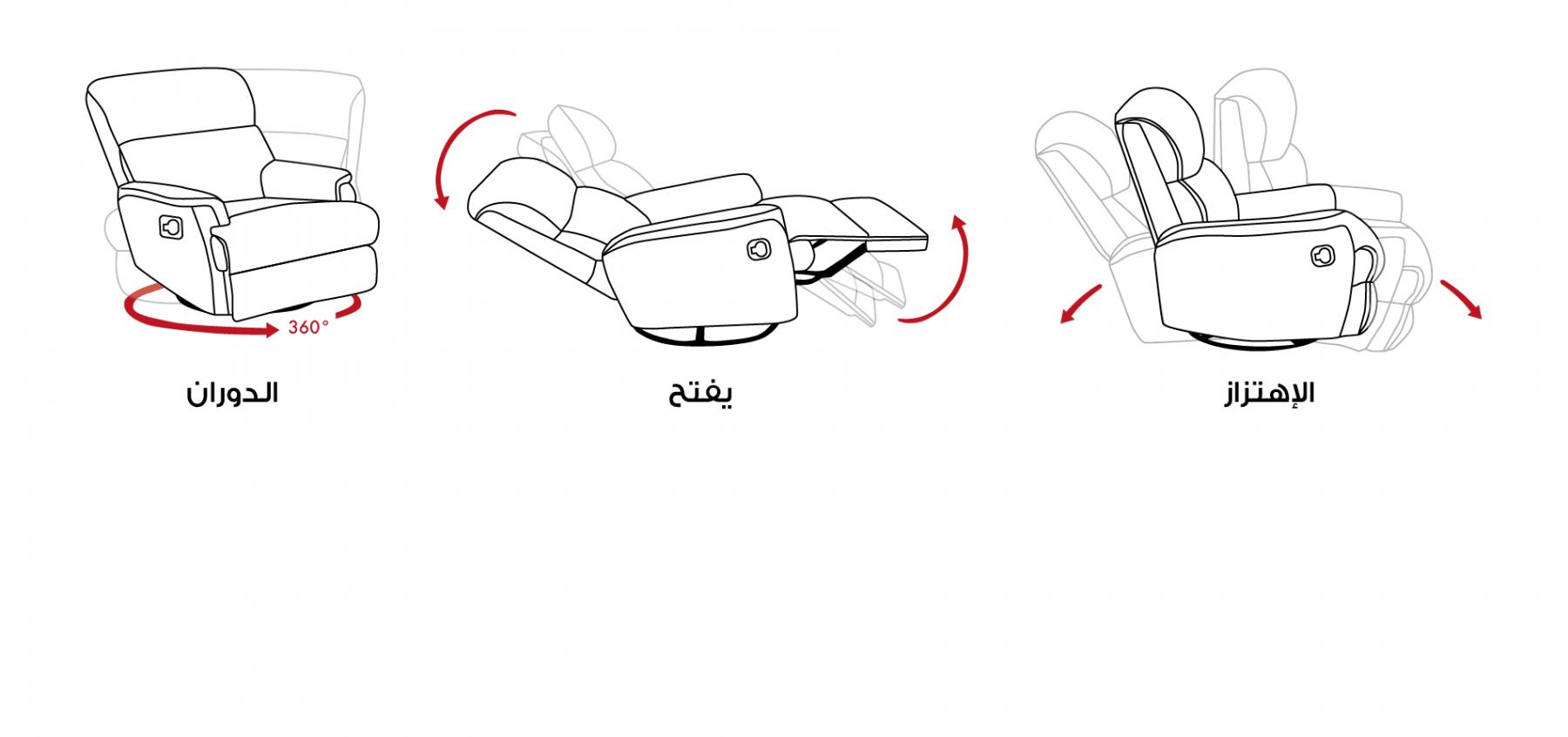 الإهتزاز

يفتح

360°

الدوران